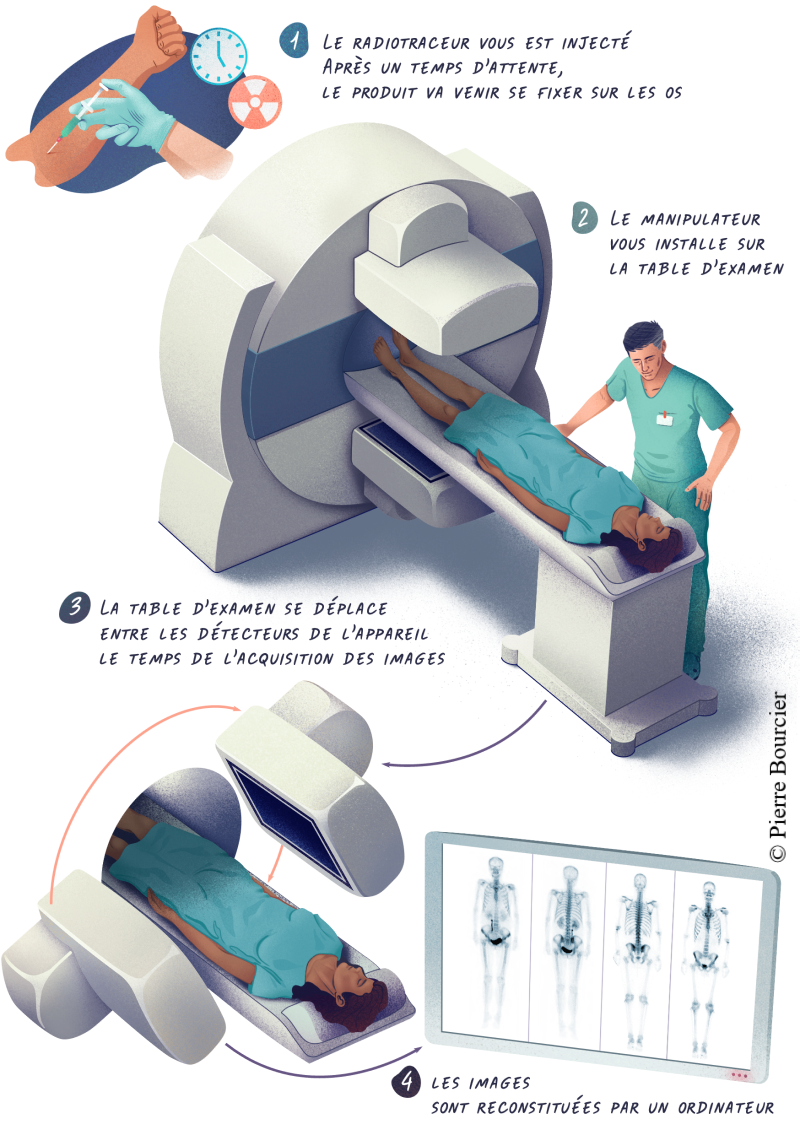 1 Le radiotraceur vous est injecté
Après un temps d'attente,
le produit va venir se fixer sur les os

2 Le manipulateur
vous installe sur
la table d'examen

3 La table d'examen se déplace
entre les détecteurs de l'appareil
le temps de l'acquisition des images

© Pierre Bourcier

4 Les images
sont reconstituées par un ordinateur